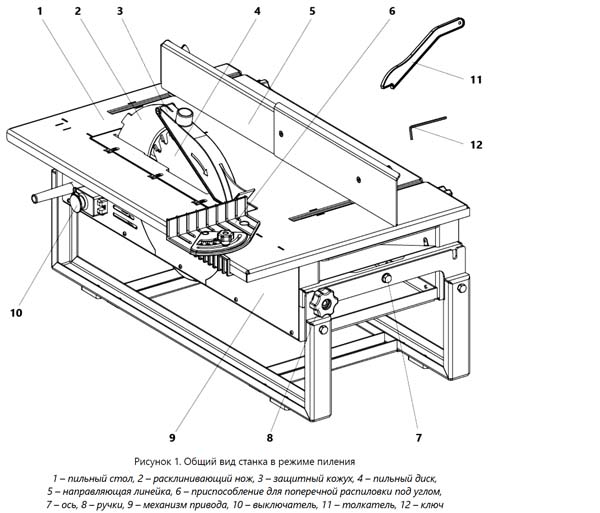 1
2
3
4
5
6
11
12
10
9
8
7

Рисунок 1. Общий вид станка в режиме пиления

1 – пильный стол, 2 – расклинивающий нож, 3 – защитный кожух, 4 – пильный диск, 5 – направляющая линейка, 6 – приспособление для поперечной распиловки под углом, 7 – ось, 8 – ручки, 9 – механизм привода, 10 – выключатель, 11 – толкатель, 12 – ключ